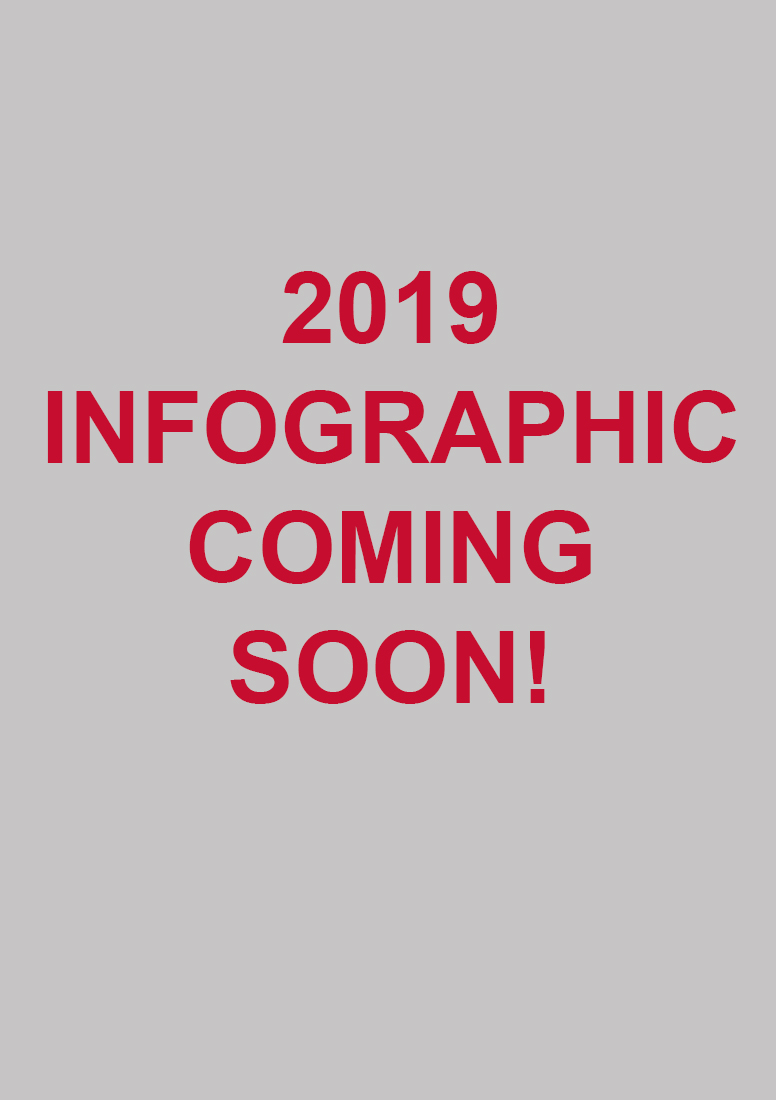 2019
INFOGRAPHIC
COMING
SOON!